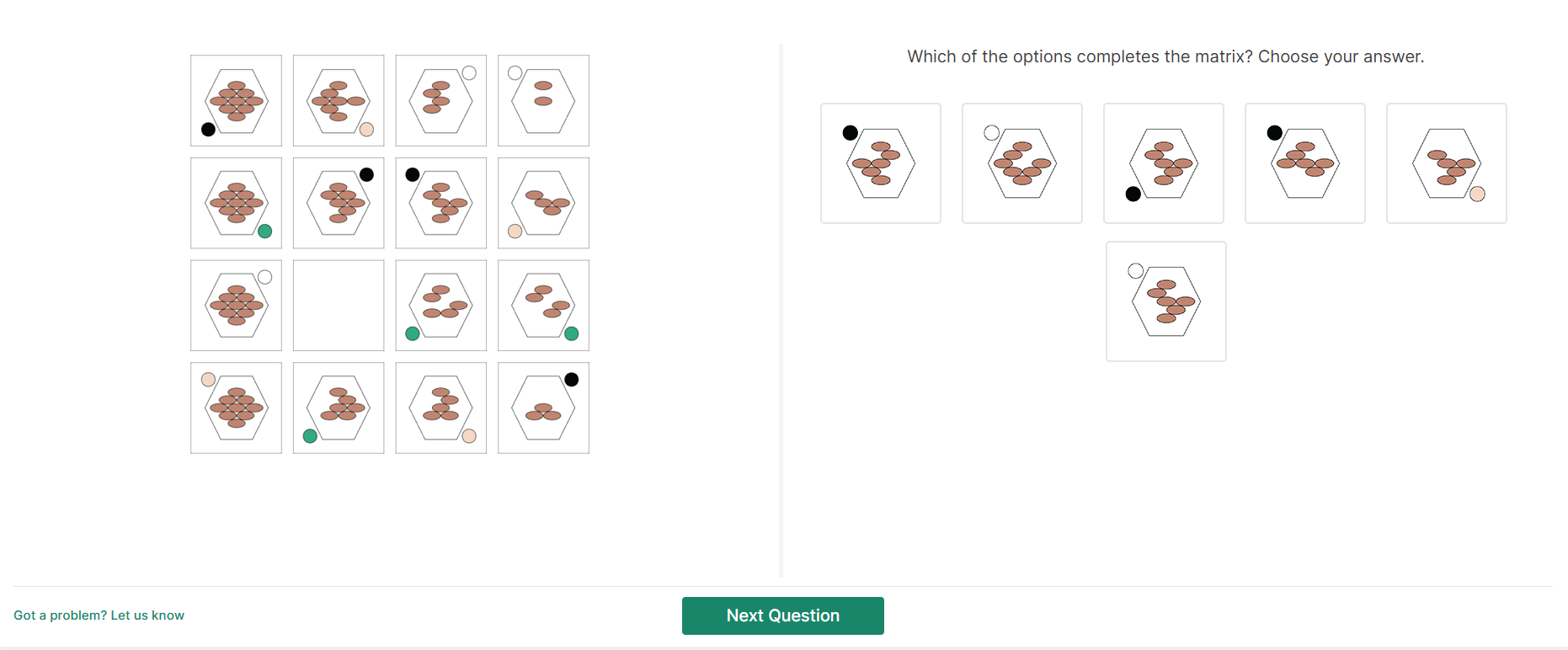 Which of the options completes the matrix? Choose your answer.

Got a problem? Let us know

Next Question