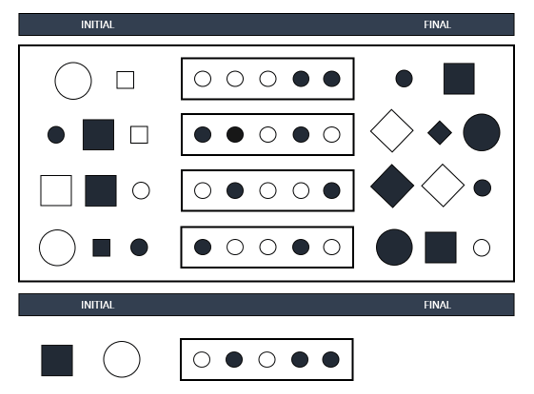 INITIAL FINAL

INITIAL FINAL